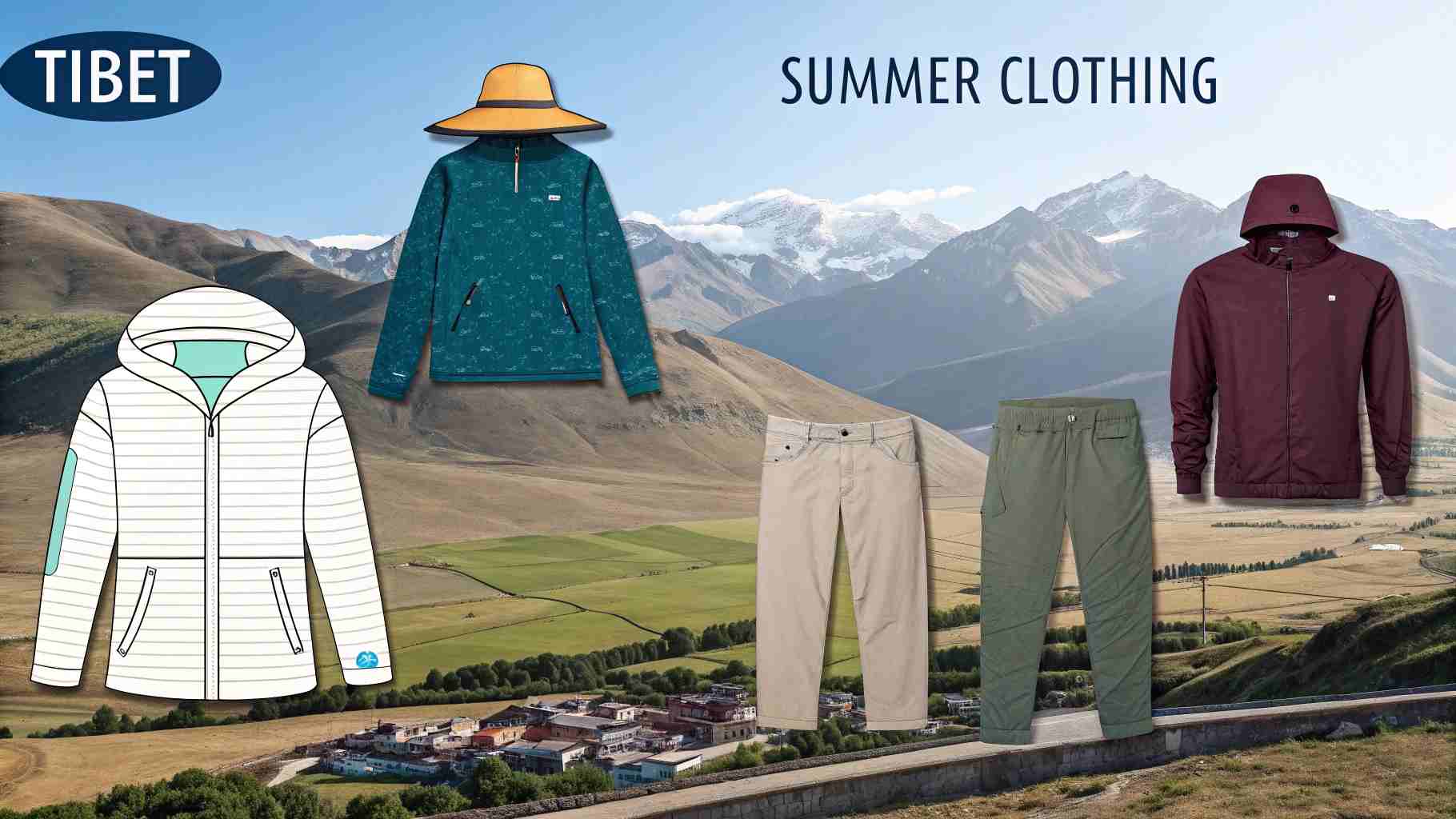 TIBET

SUMMER CLOTHING